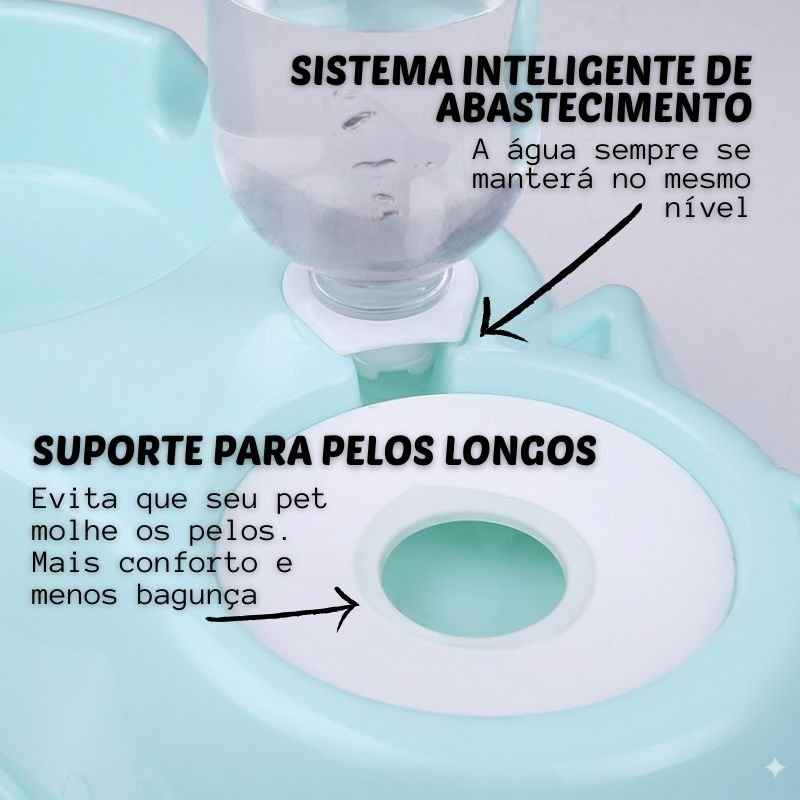 SISTEMA INTELIGENTE DE ABASTECIMENTO

A água sempre se manterá no mesmo nível

SUPORTE PARA PELOS LONGOS

Evita que seu pet molhe os pelos. Mais conforto e menos bagunça